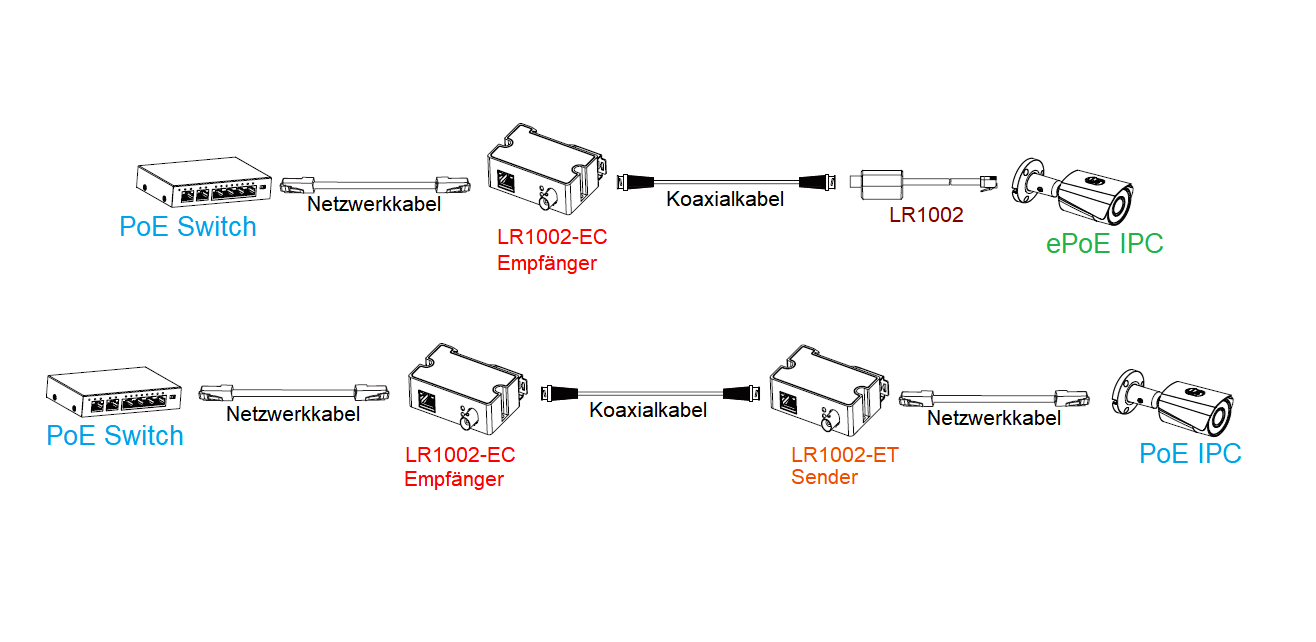 PoE Switch

Netzwerkkabel

LR1002-EC
Empfänger

Koaxialkabel

LR1002

ePoE IPC

PoE Switch

Netzwerkkabel

LR1002-EC
Empfänger

Koaxialkabel

LR1002-ET
Sender

Netzwerkkabel

PoE IPC